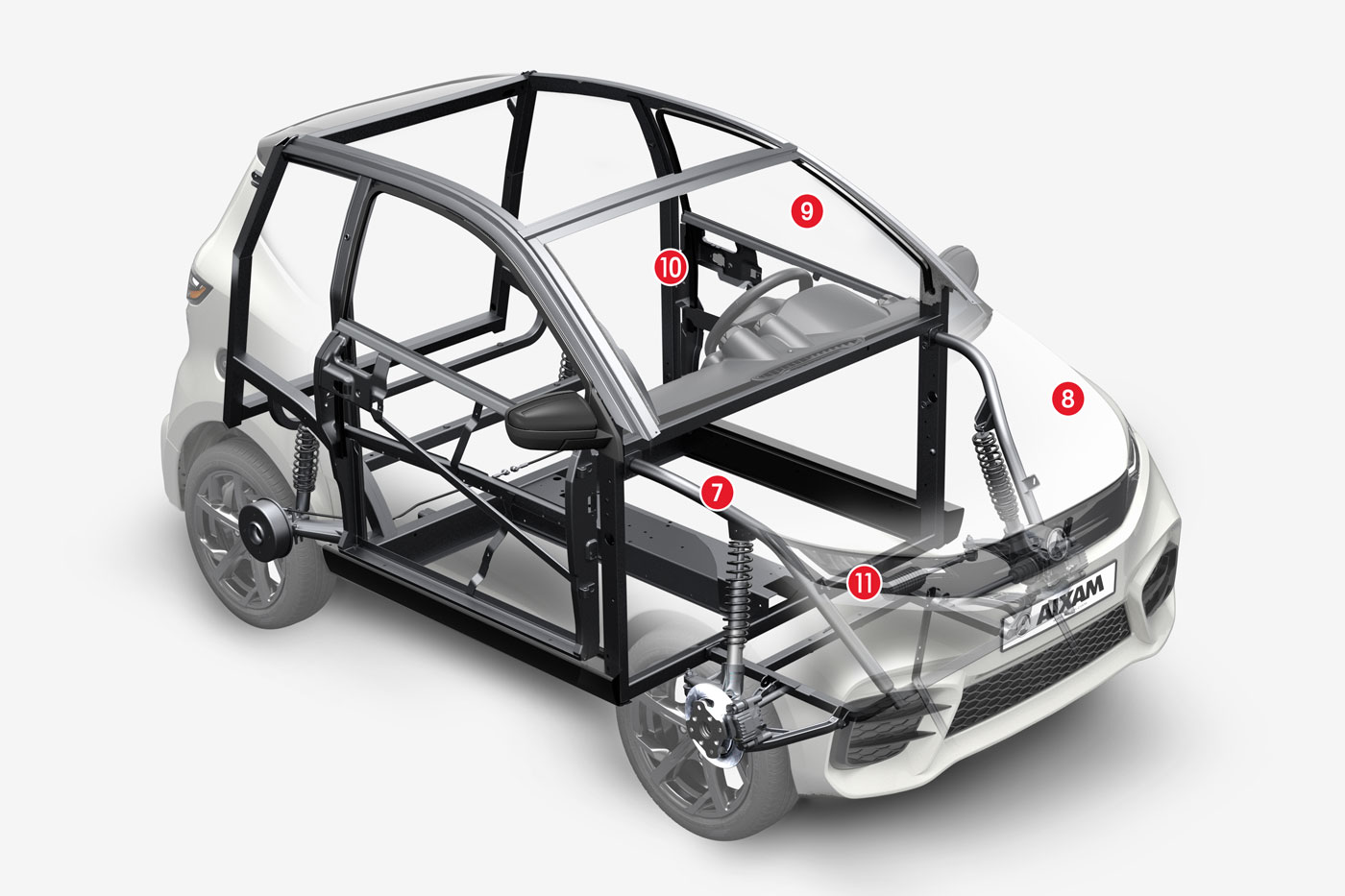 9
10
8
7
11
AIXAM